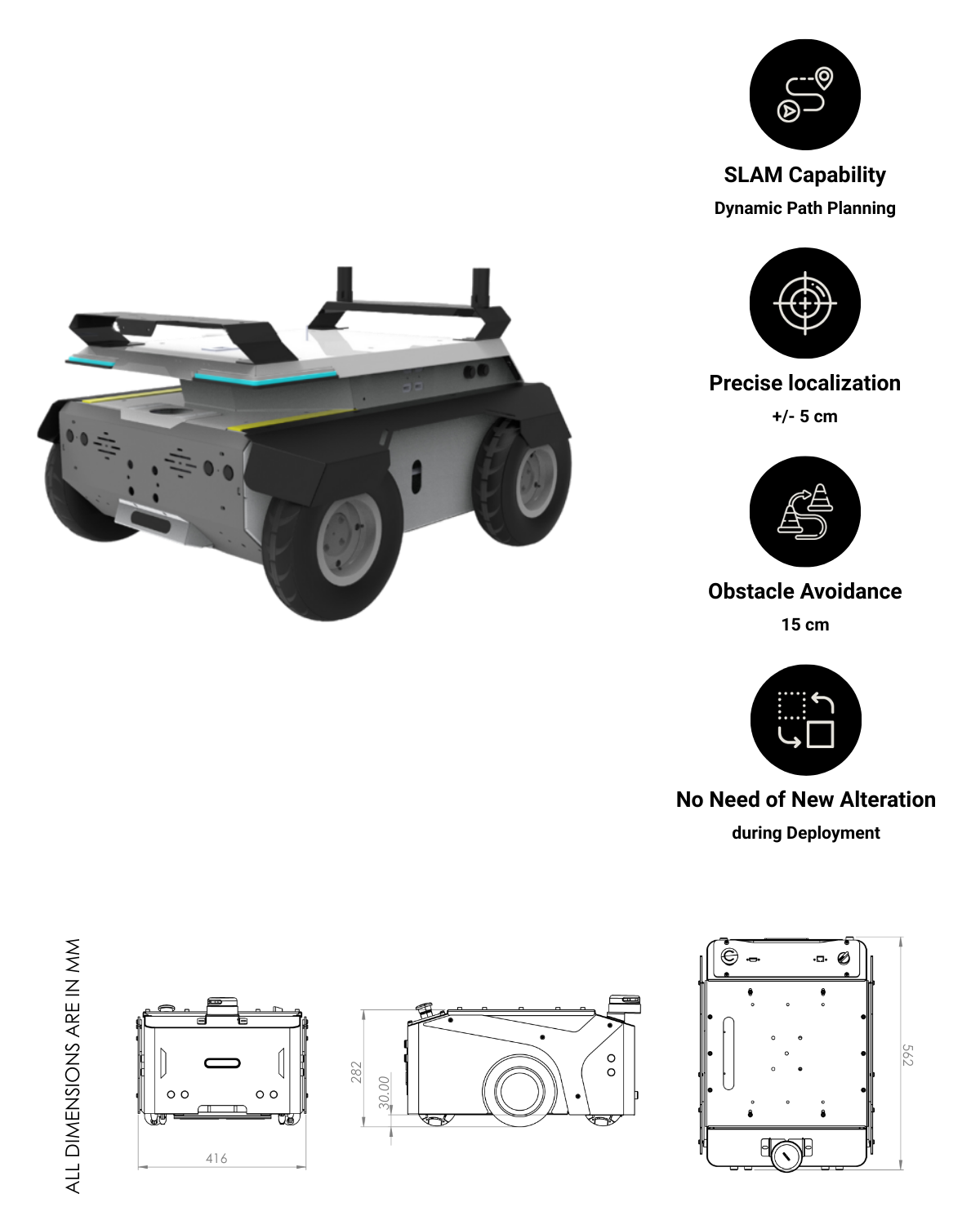 SLAM Capability
Dynamic Path Planning

Precise localization
+/- 5 cm

Obstacle Avoidance
15 cm

No Need of New Alteration
during Deployment

ALL DIMENSIONS ARE IN MM

416

282

30.00

562